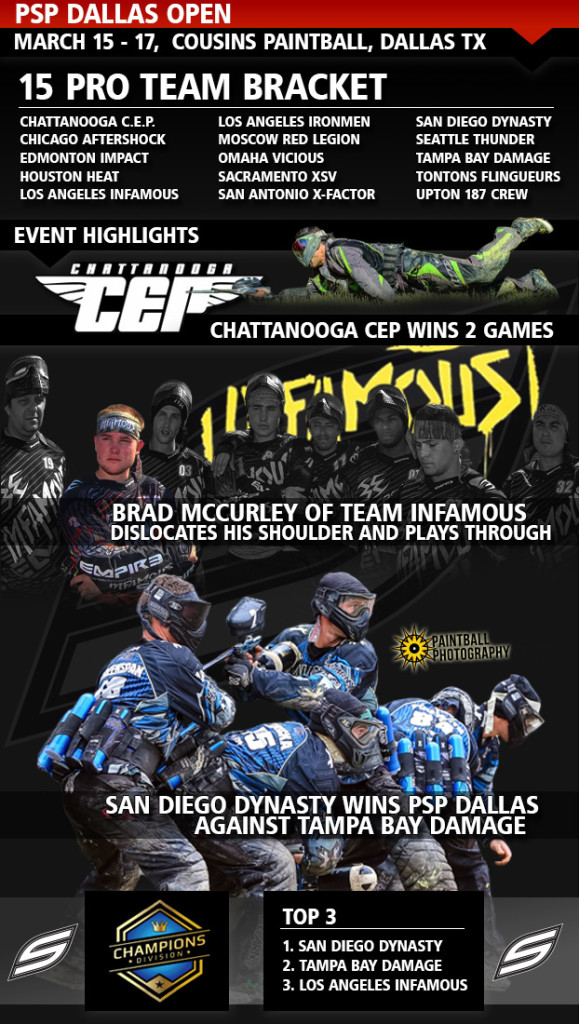 PSP DALLAS OPEN

MARCH 15 - 17, COUSINS PAINTBALL, DALLAS TX

15 PRO TEAM BRACKET

CHATTANOOGA C.E.P.
CHICAGO AFTERSHOCK
EDMONTON IMPACT
HOUSTON HEAT
LOS ANGELES INFAMOUS

LOS ANGELES IRONMEN
MOSCOW RED LEGION
OMAHA VICIOUS
SACRAMENTO XSV
SAN ANTONIO X-FACTOR

SAN DIEGO DYNASTY
SEATTLE THUNDER
TAMPA BAY DAMAGE
TONTONS FLINGUEURS
UPTON 187 CREW

EVENT HIGHLIGHTS

CHATTANOOGA
CEP

CHATTANOOGA CEP WINS 2 GAMES

INFAMOUS

BRAD MCCURLEY OF TEAM INFAMOUS
DISLOCATES HIS SHOULDER AND PLAYS THROUGH

EMPIRE

PAINTBALL PHOTOGRAPHY

SAN DIEGO DYNASTY WINS PSP DALLAS AGAINST TAMPA BAY DAMAGE

CHAMPIONS DIVISION

TOP 3
1. SAN DIEGO DYNASTY
2. TAMPA BAY DAMAGE
3. LOS ANGELES INFAMOUS